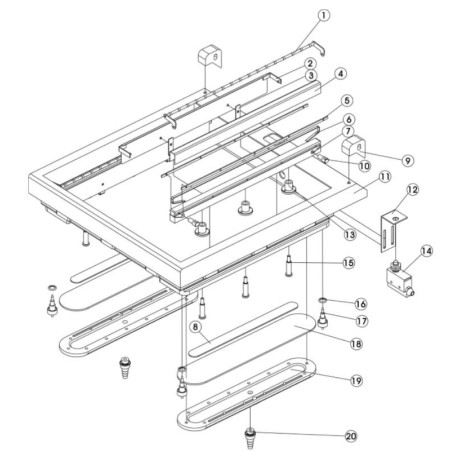 1
2
3
4
5
6
7
9
10
11
12
13
14
15
16
17
8
18
19
20