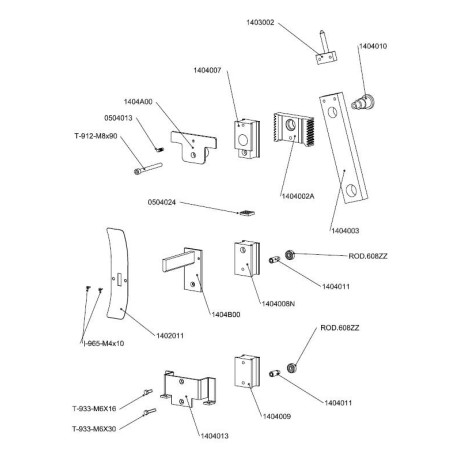 1403002

1404010

1404007

1404A00

0504013

T-912-M8x90

1404002A

0504024

1404003

ROD.608ZZ

1404011

1404008N

1404B00

1402011

I-965-M4x10

ROD.608ZZ

1404011

1404009

T-933-M6X16

T-933-M6X30

1404013