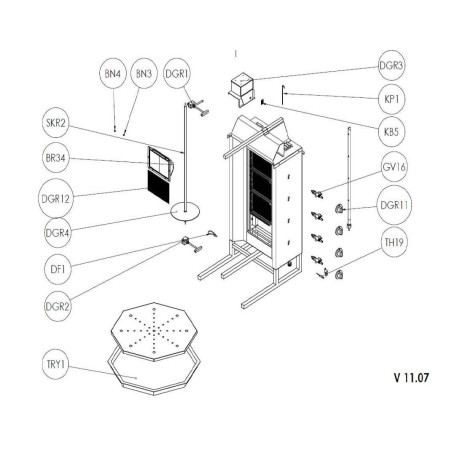 BN4
BN3
DGR1
DGR3
KP1
KB5
SKR2
BR34
GV16
DGR12
DGR11
DGR4
TH19
DF1
DGR2
TRY1
V 11.07