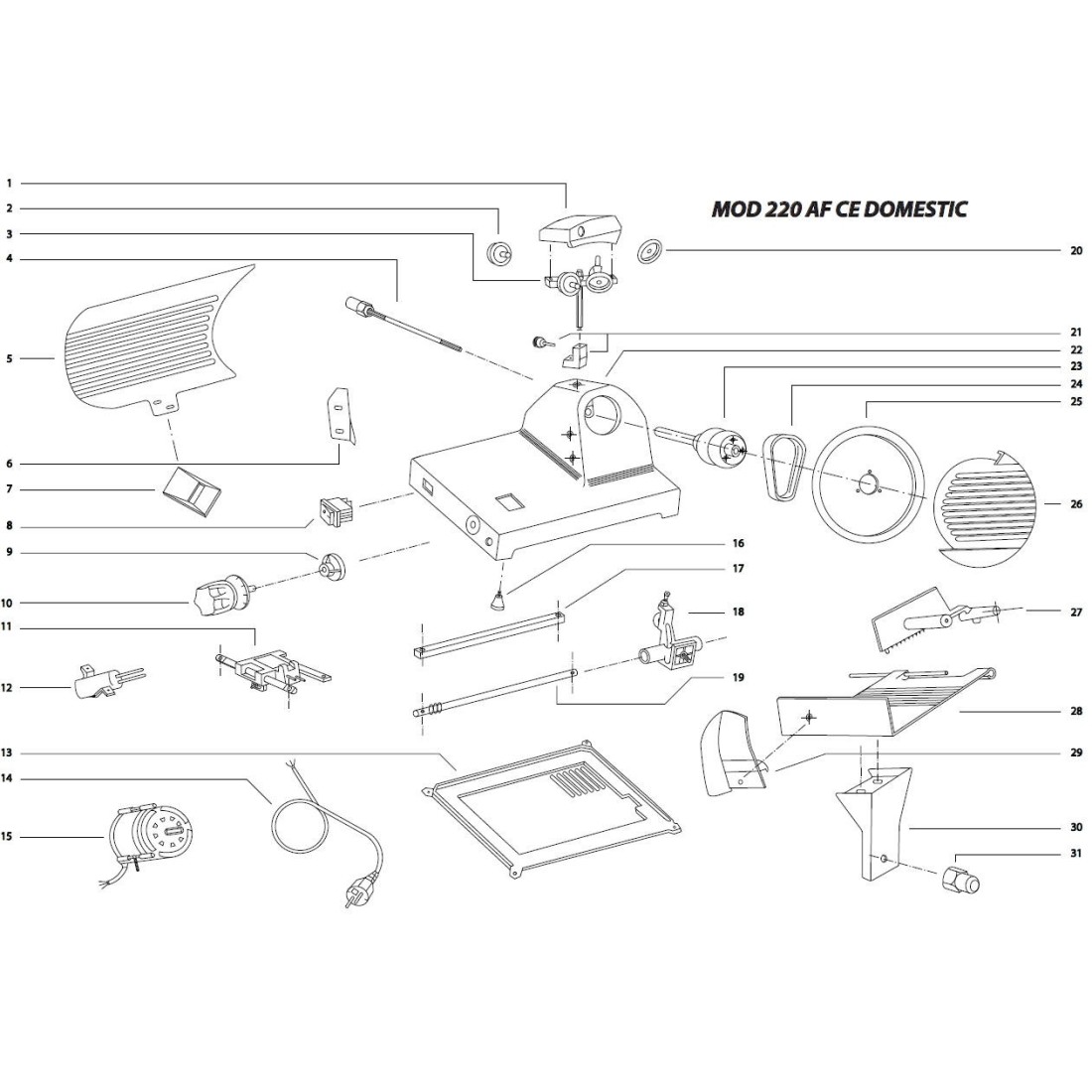 MOD 220 AF CE DOMESTIC

1
2
3
4
5
6
7
8
9
10
11
12
13
14
15
16
17
18
19
20
21
22
23
24
25
26
27
28
29
30
31