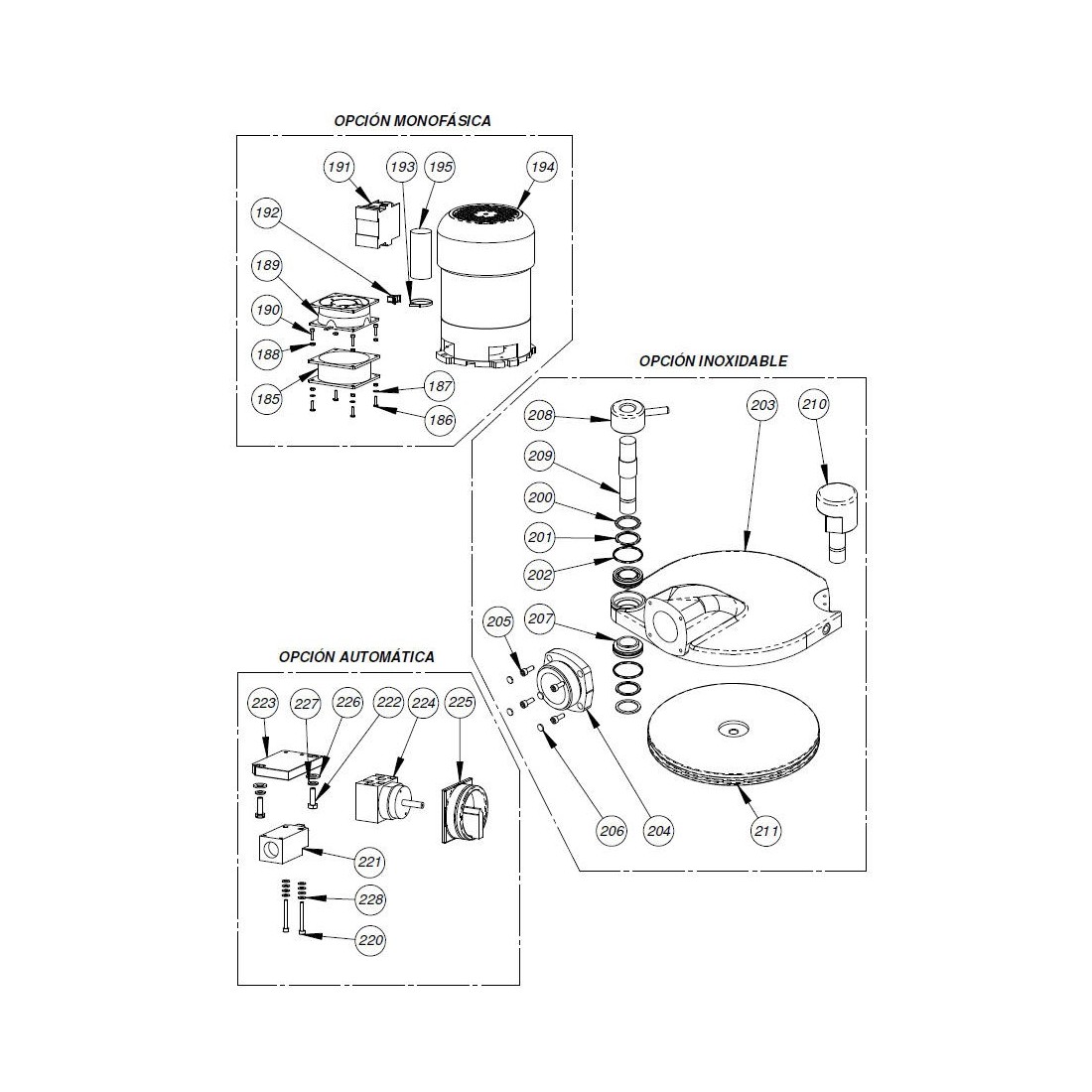 OPCIÓN MONOFÁSICA

191
193
195
194
192
189
190
188
185
187
186

OPCIÓN INOXIDABLE

208
203
210
209
200
201
202
205
207
206
204
211

OPCIÓN AUTOMÁTICA

223
227
226
222
224
225
221
228
220