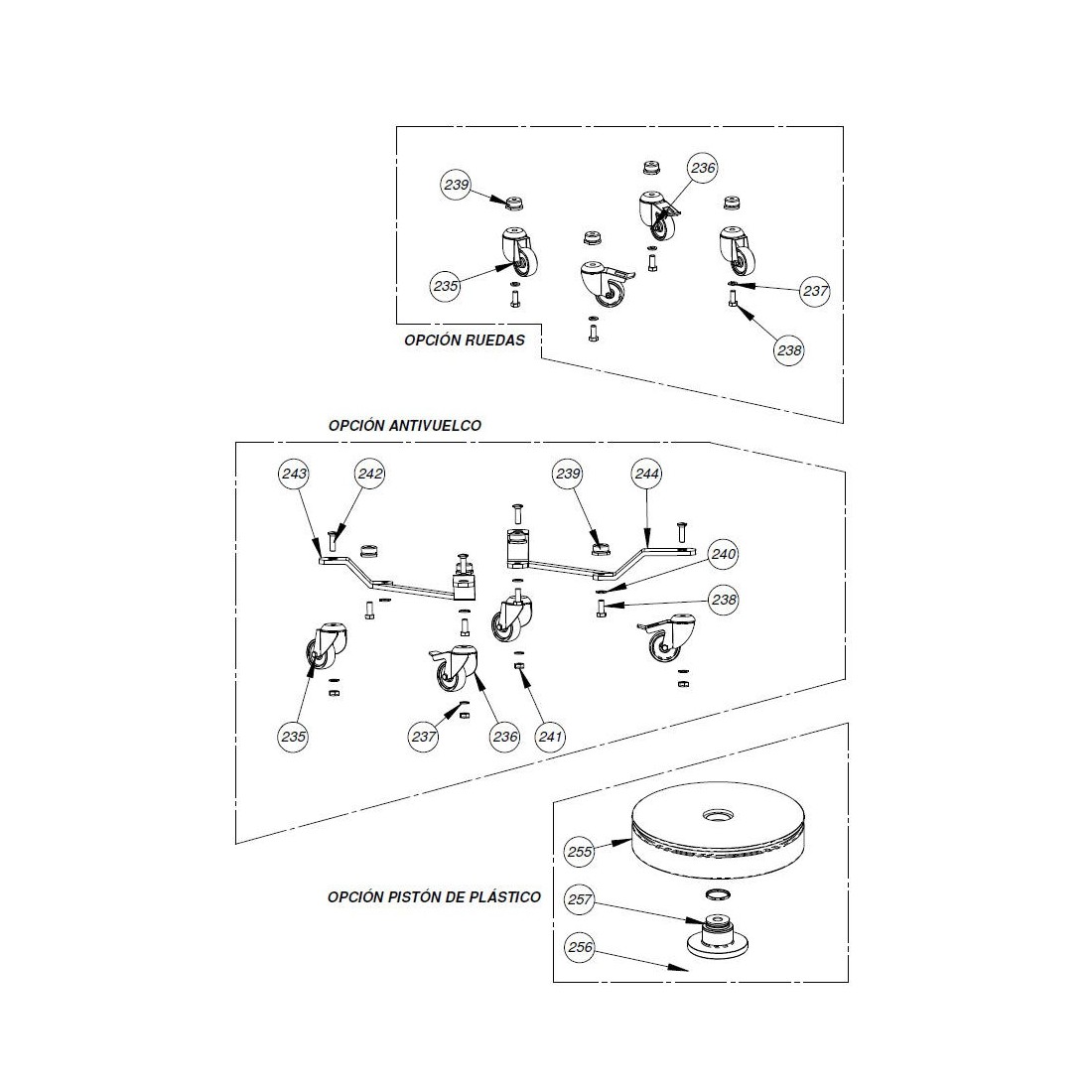 239
236
235
237
238
OPCIÓN RUEDAS

OPCIÓN ANTIVUELCO
243
242
239
244
240
238
235
237
236
241

255
OPCIÓN PISTÓN DE PLÁSTICO
257
256