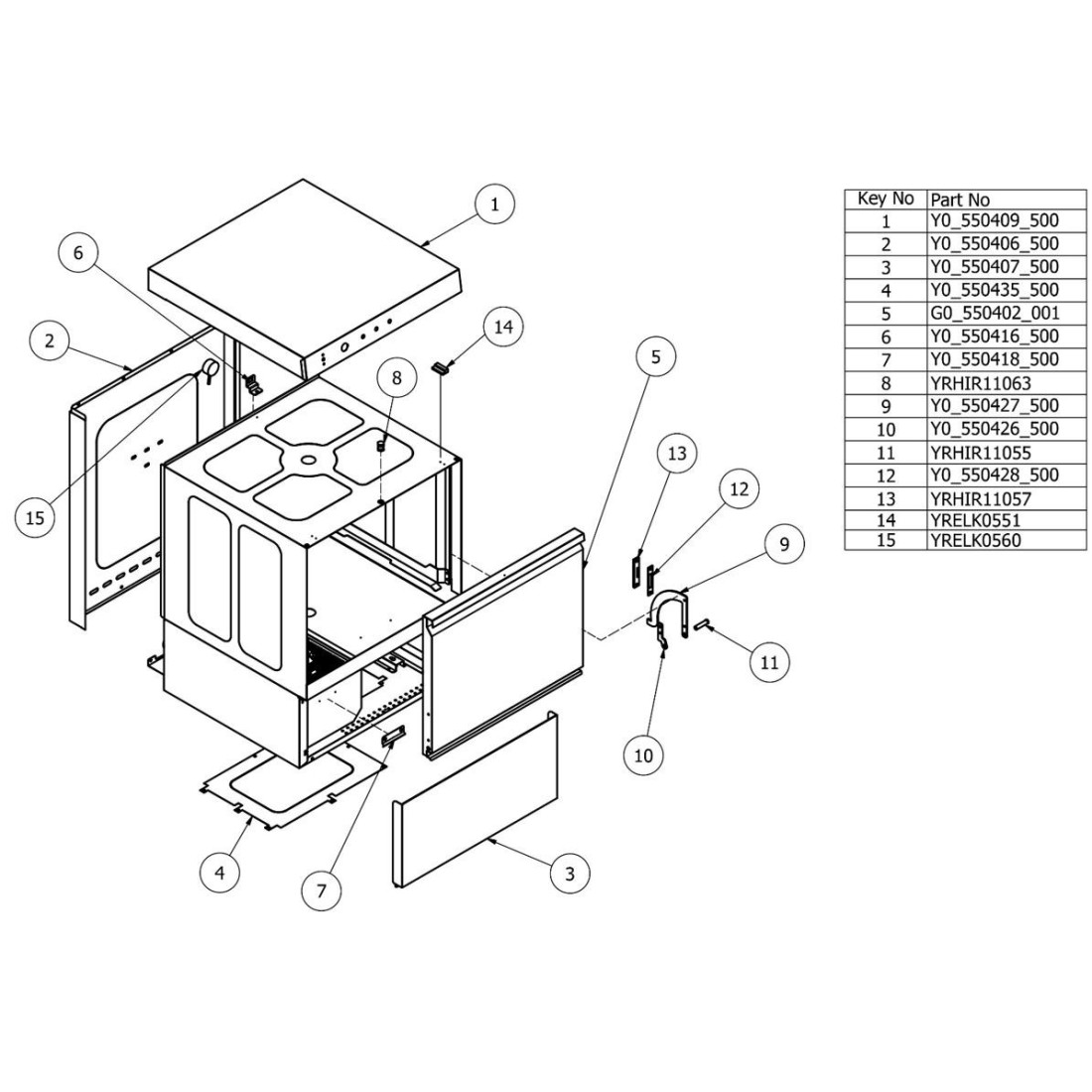 1
6
14
2
8
5
15
13
12
9
11
10
4
7
3

| Key No | Part No |
|---|---|
| 1 | Y0_550409_500 |
| 2 | Y0_550406_500 |
| 3 | Y0_550407_500 |
| 4 | Y0_550435_500 |
| 5 | G0_550402_001 |
| 6 | Y0_550416_500 |
| 7 | Y0_550418_500 |
| 8 | YRHIR11063 |
| 9 | Y0_550427_500 |
| 10 | Y0_550426_500 |
| 11 | YRHIR11055 |
| 12 | Y0_550428_500 |
| 13 | YRHIR11057 |
| 14 | YRELK0551 |
| 15 | YRELK0560 |