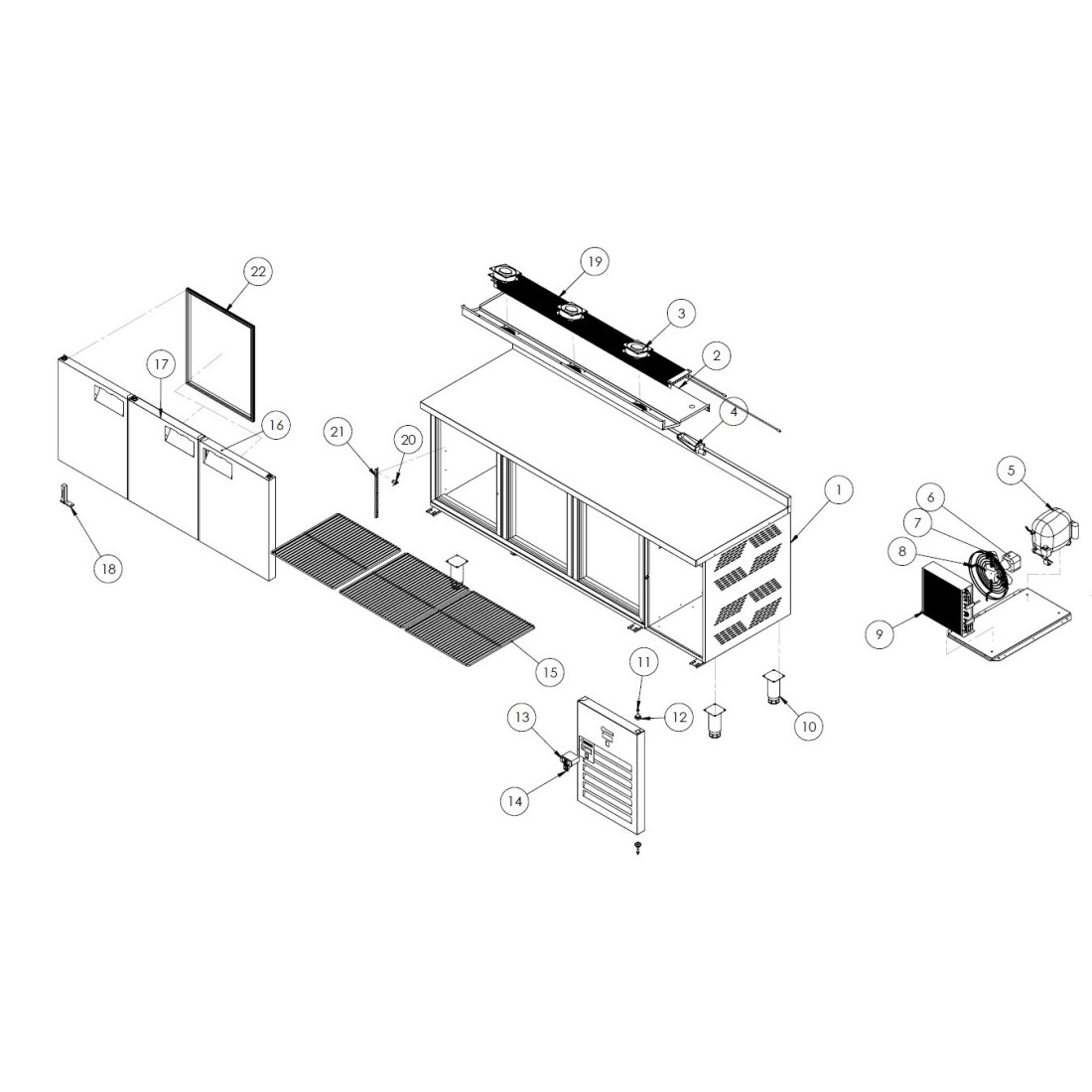 22
19
3
2
4
17
16
21
20
1
5
6
7
8
9
18
15
11
12
10
13
14