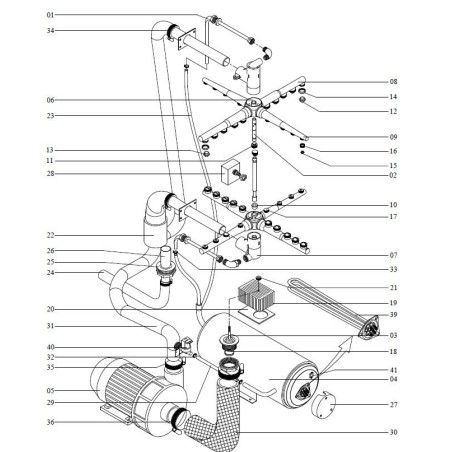 01
34
06
23
13
11
28
22
26
25
24
20
31
40
32
35
05
29
36
08
14
12
09
16
15
02
10
17
07
33
21
19
39
03
18
41
04
27
30