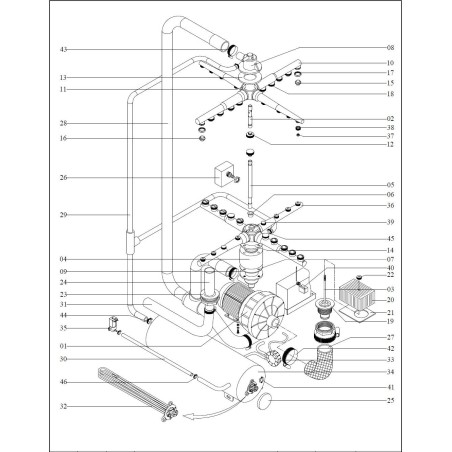 43
13
11
28
16
26
29
04
09
24
23
31
44
35
01
30
46
32
08
10
17
15
18
02
38
37
12
05
06
36
39
45
14
07
40
22
03
20
21
19
27
42
33
34
41
25