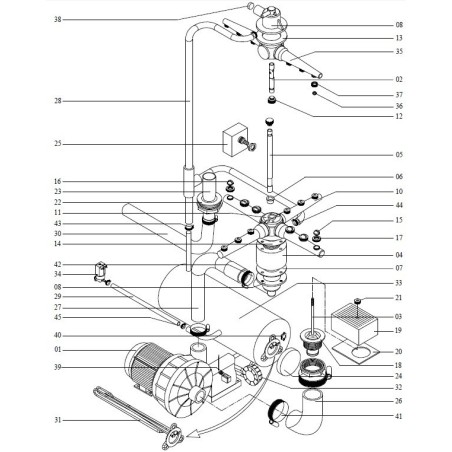 38
28
25
16
23
22
11
43
30
14
42
34
08
29
27
45
40
01
39
31
08
13
35
02
37
36
12
05
06
10
44
15
17
04
07
33
21
03
19
20
18
24
32
26
41