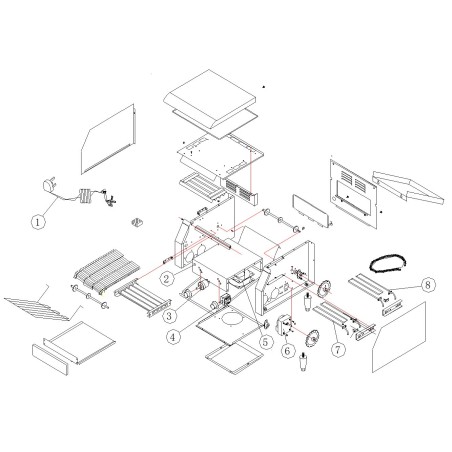 1
2
3
4
5
6
7
8