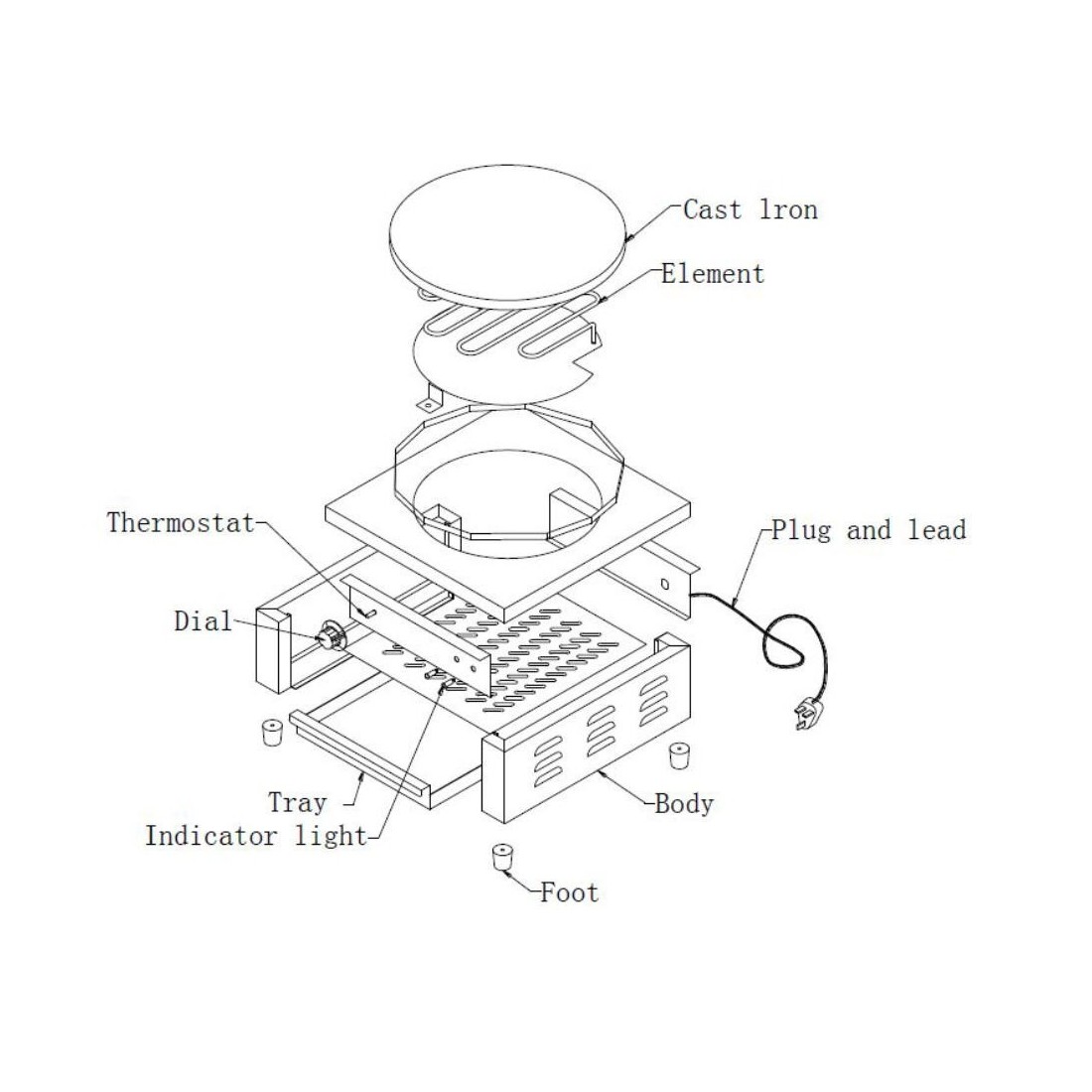 Cast lron
Element
Thermostat
Plug and lead
Dial
Tray
Indicator light
Body
Foot