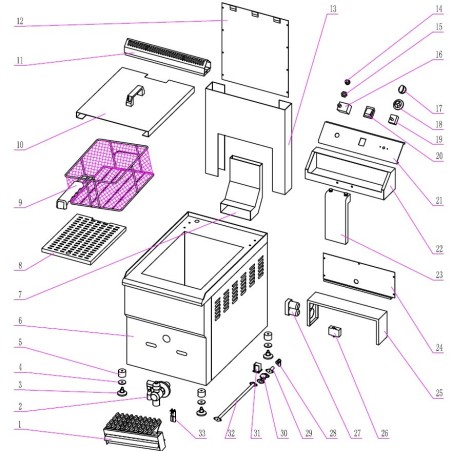 12
11
10
9
8
7
6
5
4
3
2
1
13
14
15
16
17
18
19
20
21
22
23
24
25
33
32
31
30
29
28
27
26