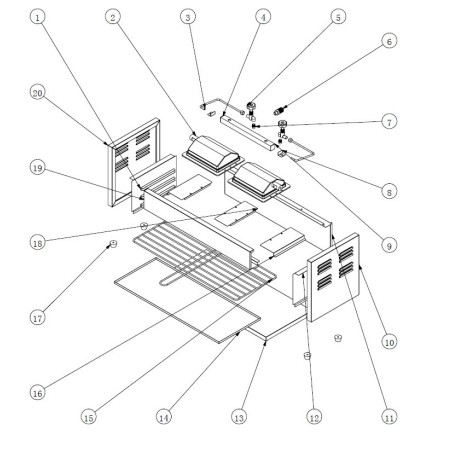 1
2
3
4
5
6
20
7
19
8
18
9
17
10
16
15
14
13
12
11