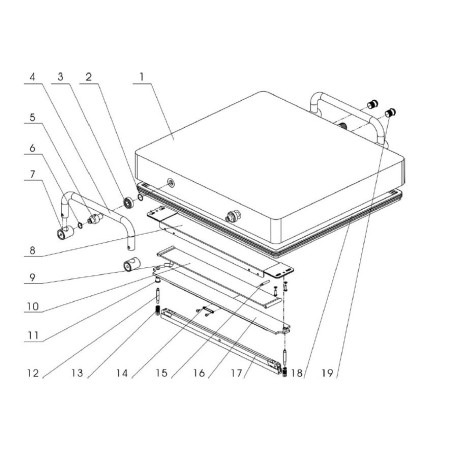 4
3
2
1
5
6
7
8
9
10
11
12
13
14
15
16
17
18
19