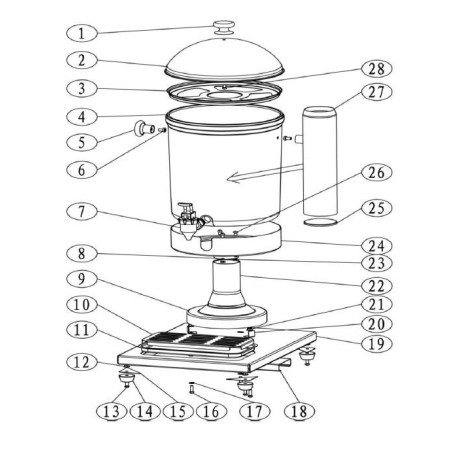 1
2
3
4
5
6
7
8
9
10
11
12
13
14
15
16
17
18
28
27
26
25
24
23
22
21
20
19