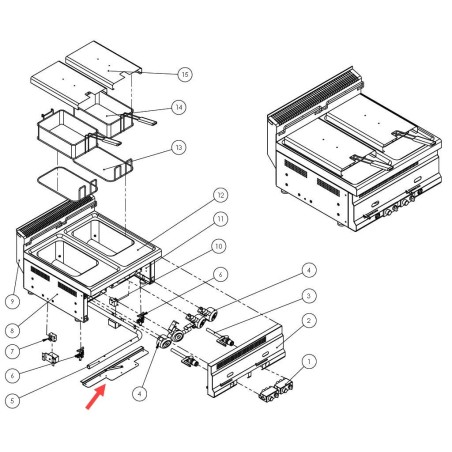 15
14
13
12
11
10
6
4
3
2
1
9
8
7
6
5
4