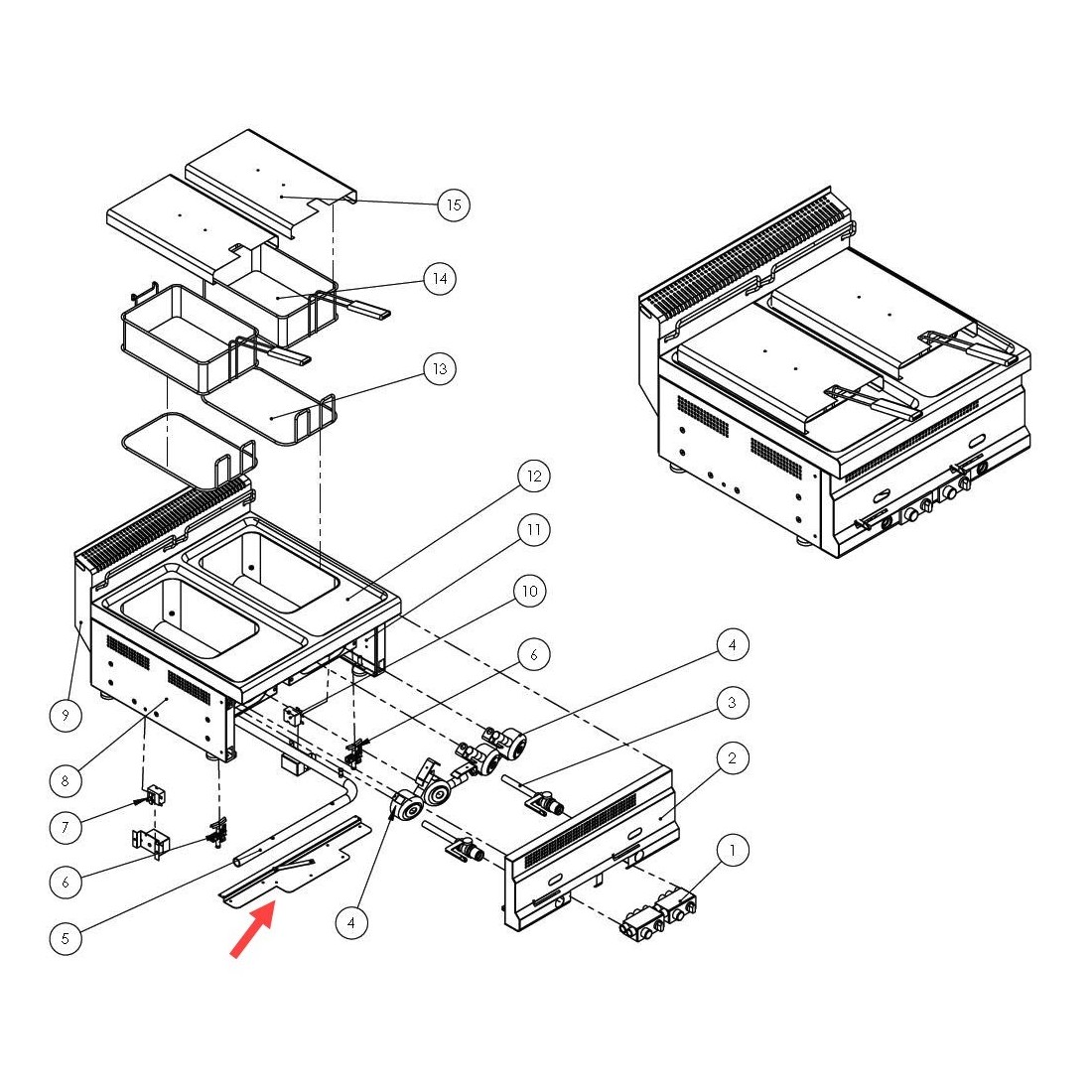 15
14
13
12
11
10
6
4
3
2
1
9
8
7
6
5
4