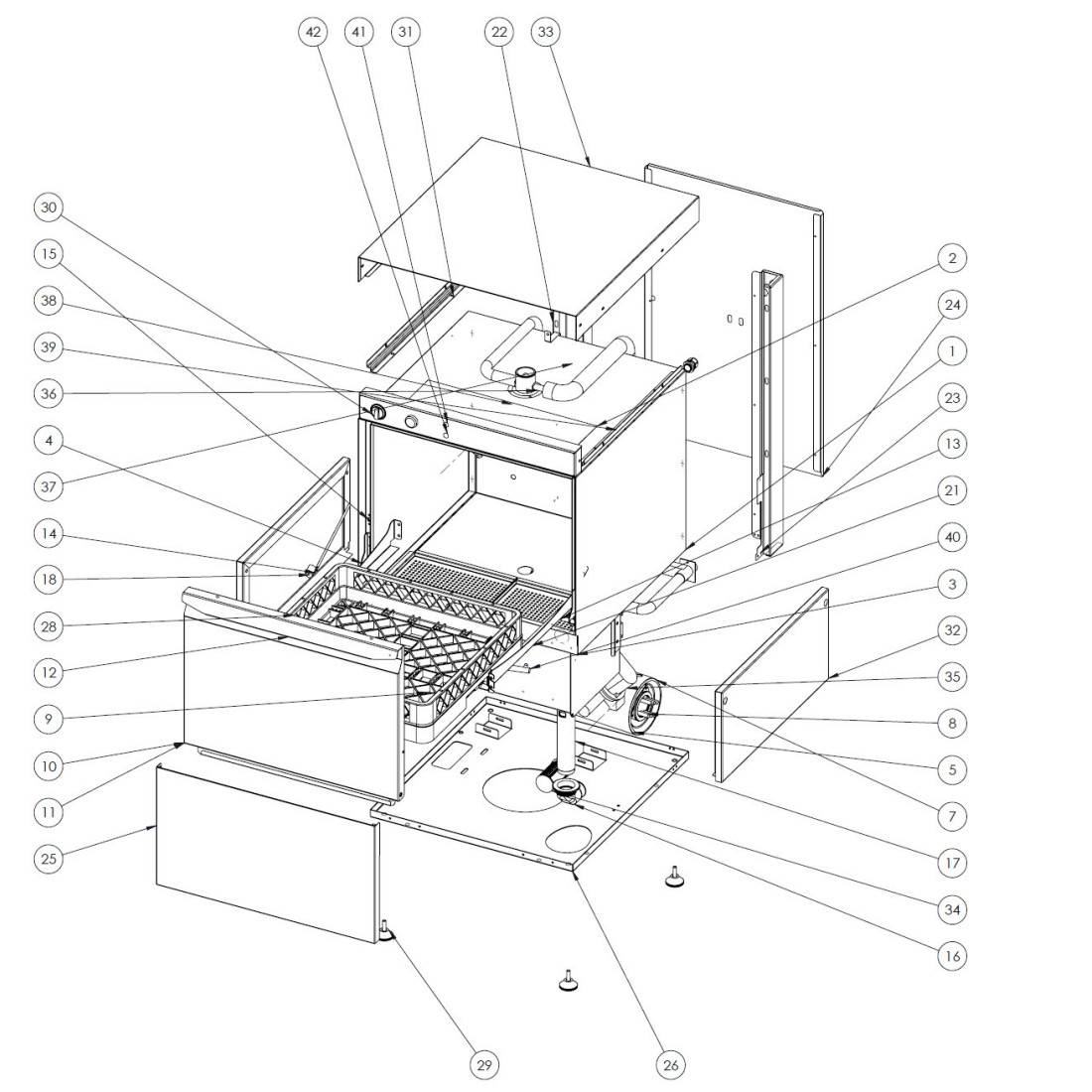 42
41
31
22
33
30
15
38
39
36
4
37
14
18
28
12
9
10
11
25
2
24
1
23
13
21
40
3
32
35
8
5
7
17
34
16
29
26