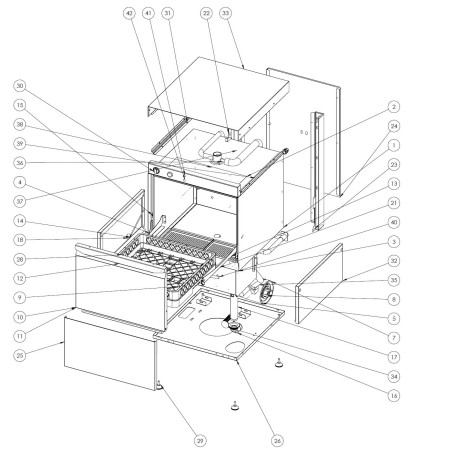 42
41
31
22
33
30
15
38
39
36
4
37
14
18
28
12
9
10
11
25
2
24
1
23
13
21
40
3
32
35
8
5
7
17
34
16
29
26