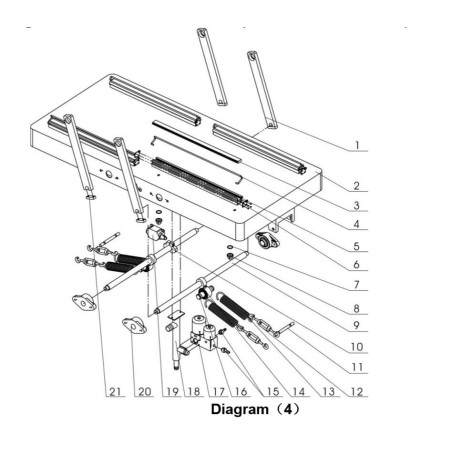 1
2
3
4
5
6
7
8
9
10
11
12
13
14
15
16
17
18
19
20
21

Diagram（4）