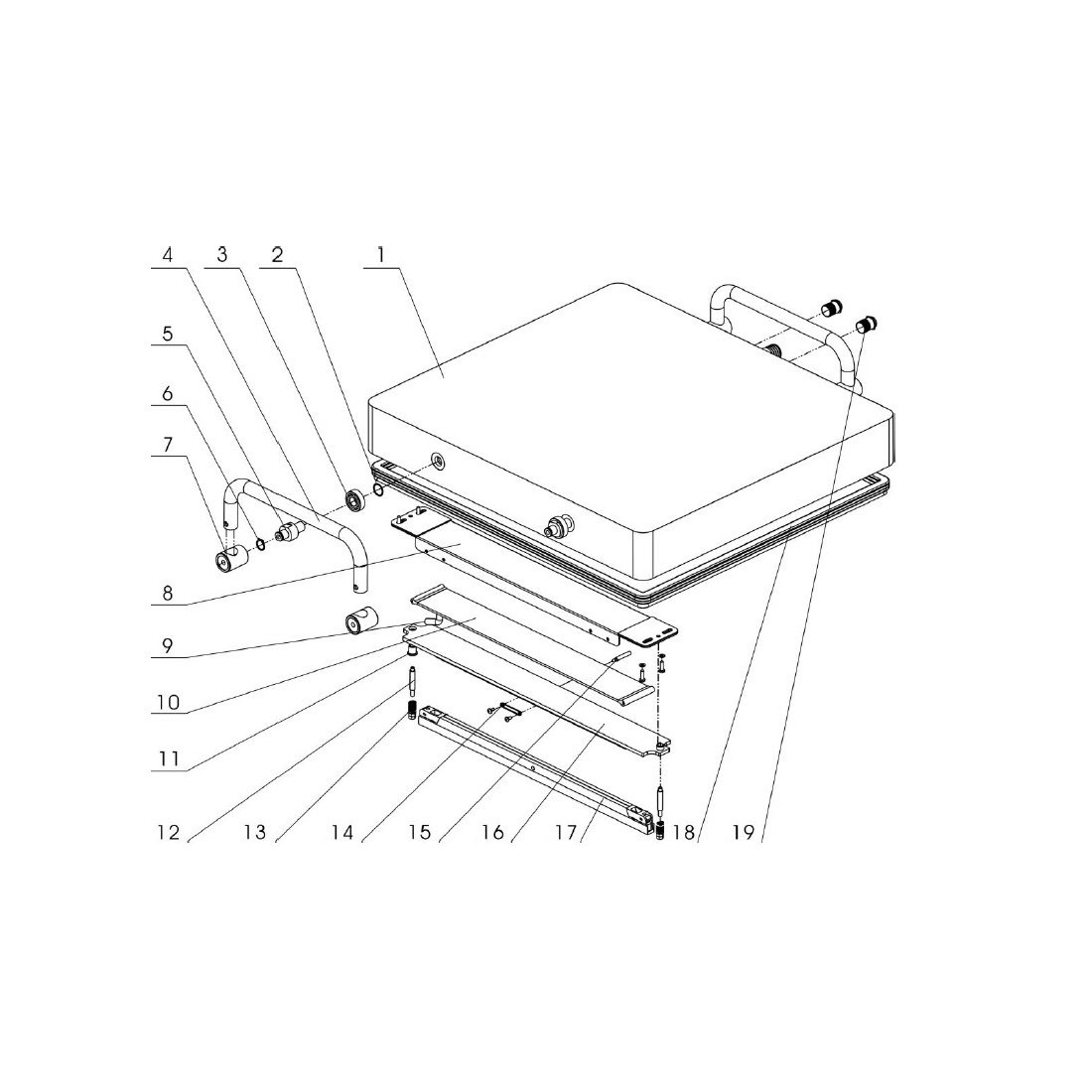 4
3
2
1
5
6
7
8
9
10
11
12
13
14
15
16
17
18
19