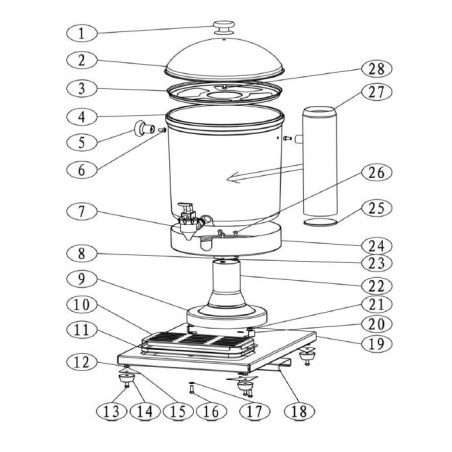 1
2
3
4
5
6
7
8
9
10
11
12
13
14
15
16
17
18
28
27
26
25
24
23
22
21
20
19