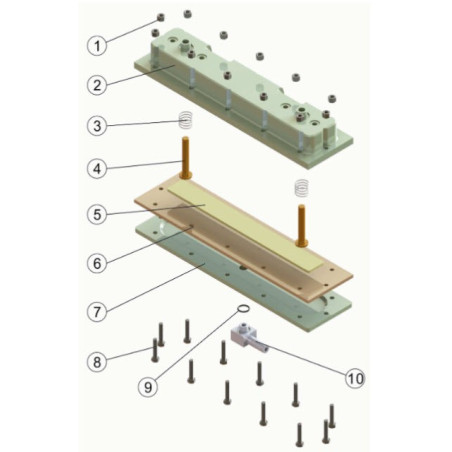 1
2
3
4
5
6
7
8
9
10