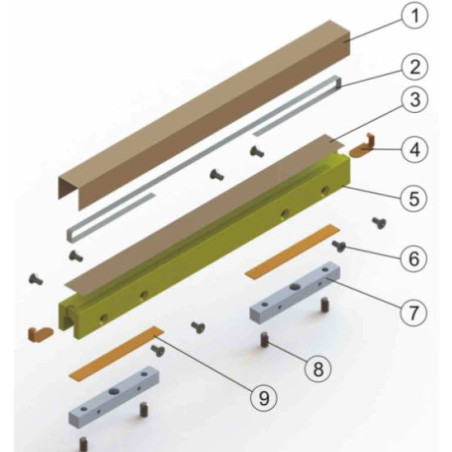 1
2
3
4
5
6
7
8
9