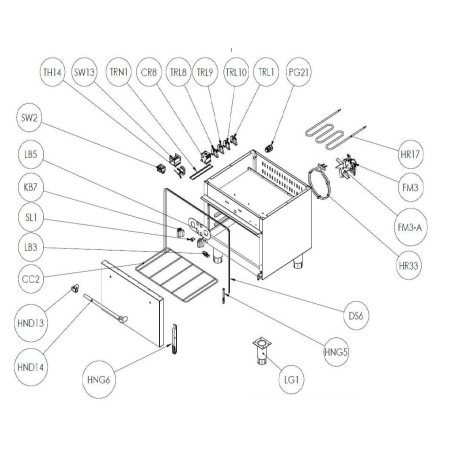 TH14 SW13 TRN1 CR8 TRL8 TRL9 TRL10 TRL1 PG21

SW2

LB5

KB7

SL1

LB3

CC2

HND13

HND14

HNG6

HR17

FM3

FM3-A

HR33

DS6

HNG5

LG1