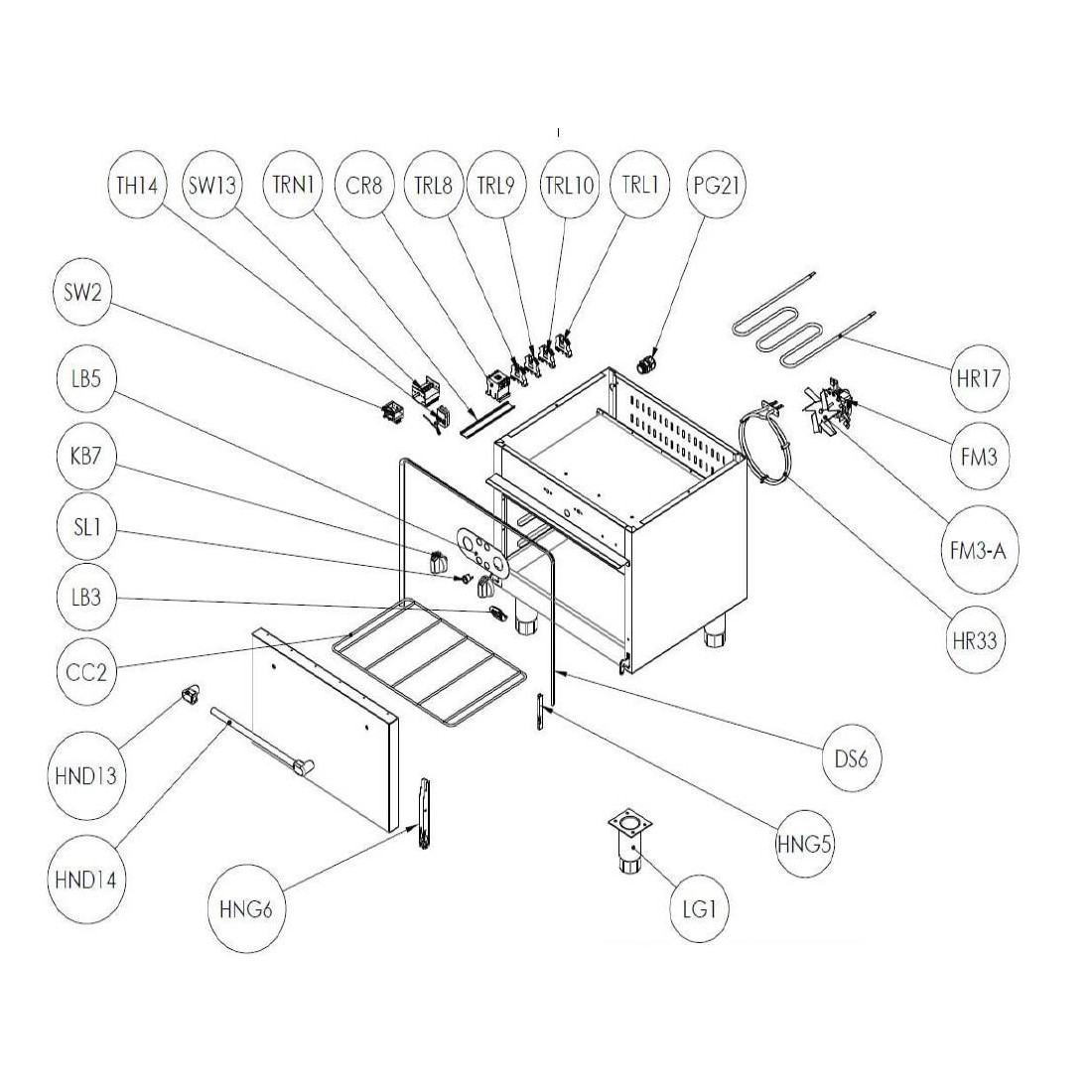 TH14
SW13
TRN1
CR8
TRL8
TRL9
TRL10
TRL1
PG21
SW2
LB5
KB7
SL1
LB3
CC2
HND13
HND14
HNG6
HR17
FM3
FM3-A
HR33
DS6
HNG5
LG1