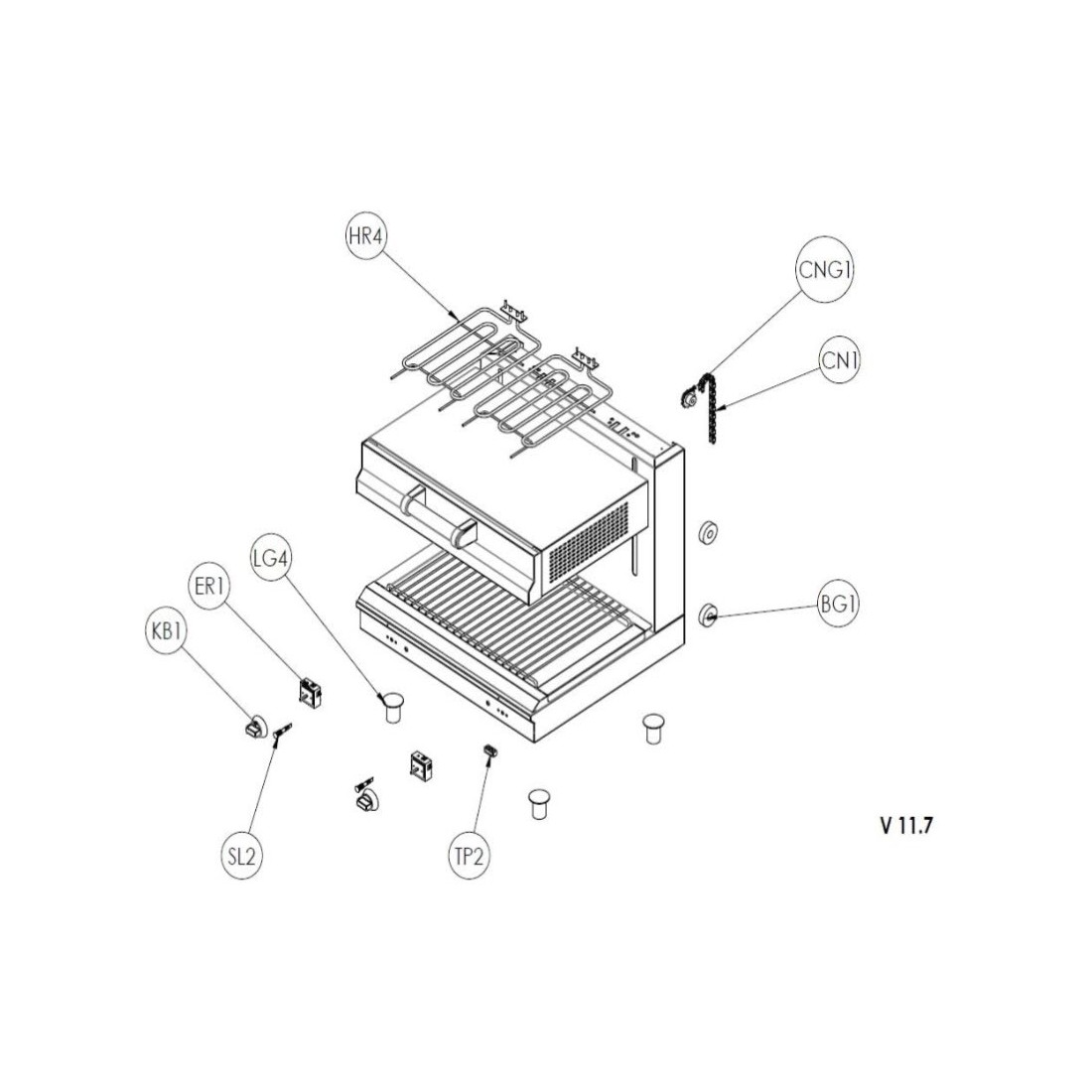 HR4

CNG1

CN1

LG4

ER1

KB1

BG1

SL2

TP2

V 11.7