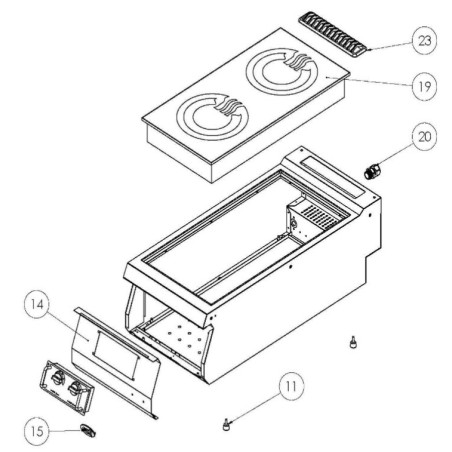 23

19

20

14

11

15