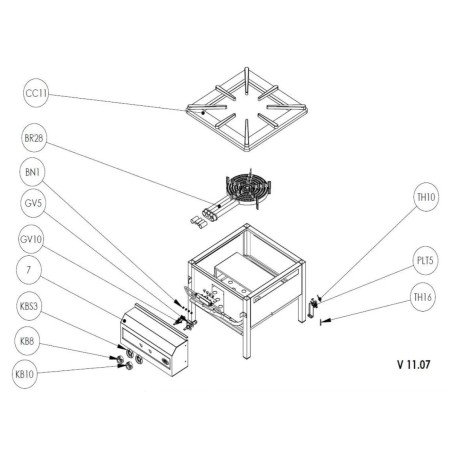 CC11
BR28
BN1
GV5
GV10
7
KBS3
KB8
KB10
TH10
PLT5
TH16
V 11.07