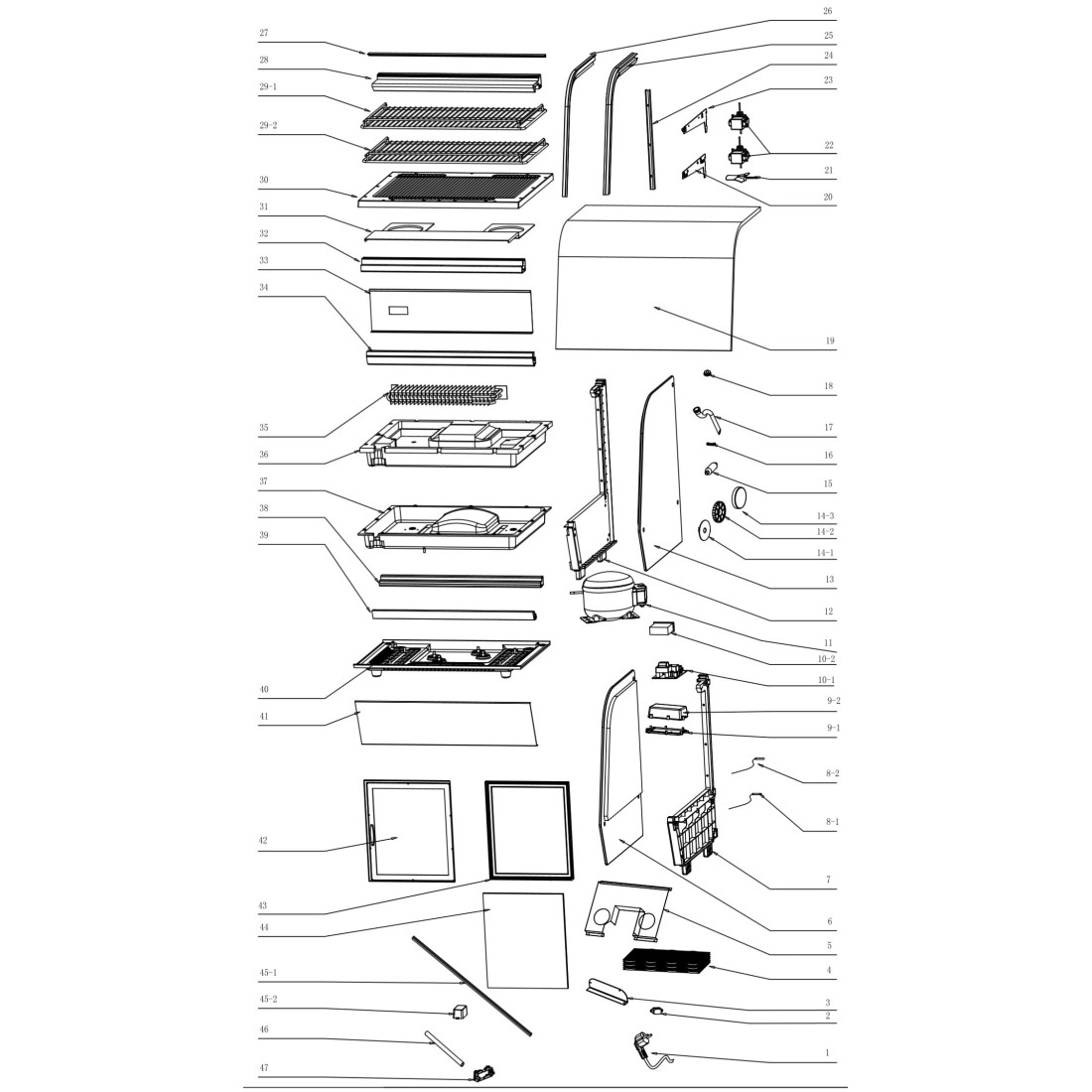 27
28
29-1
29-2
30
31
32
33
34
35
36
37
38
39
40
41
42
43
44
45-1
45-2
46
47

26
25
24
23
22
21
20
19
18
17
16
15
14-3
14-2
14-1
13
12
11
10-2
10-1
9-2
9-1
8-2
8-1
7
6
5
4
3
2
1