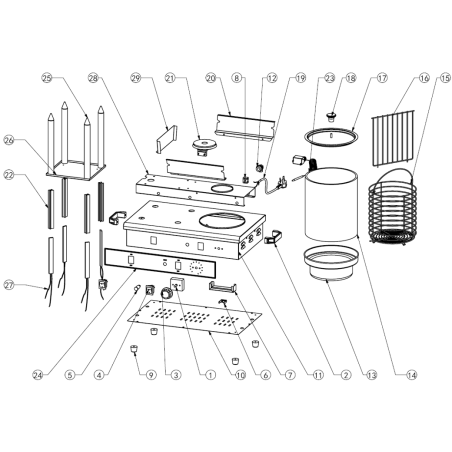 25
28
29
21
20
8
12
19
23
18
17
16
15
26
22
27
24
5
4
9
3
1
10
6
7
11
2
13
14