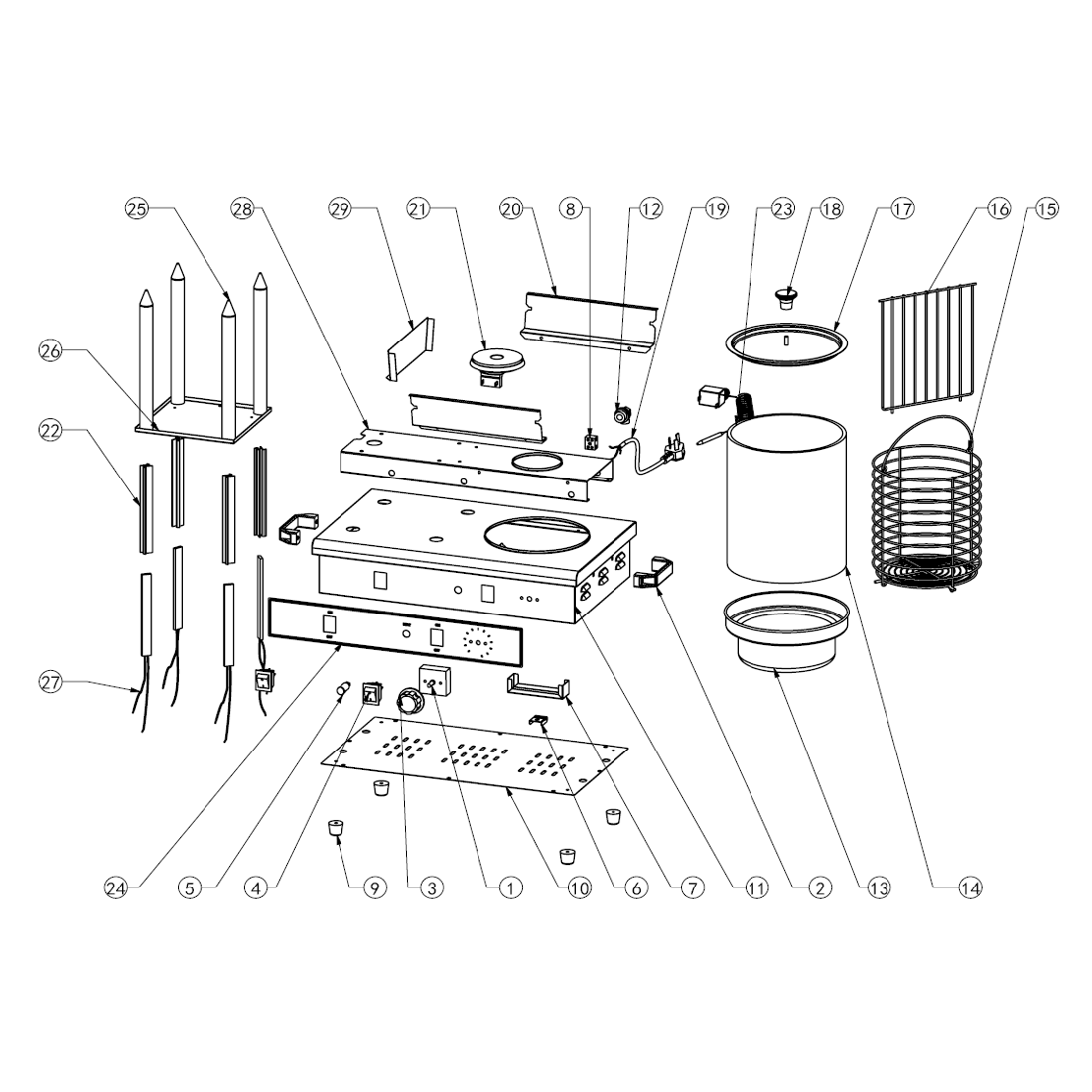 25
28
29
21
20
8
12
19
23
18
17
16
15
26
22
27
24
5
4
9
3
1
10
6
7
11
2
13
14