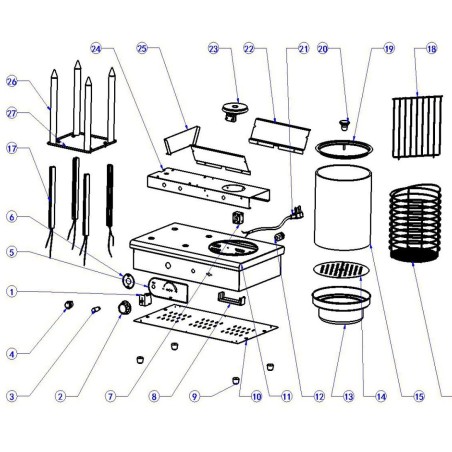 24 25 23 22 21 20 19 18

26

27

17

6

5

1

4

3 2 7 8 9 10 11 12 13 14 15