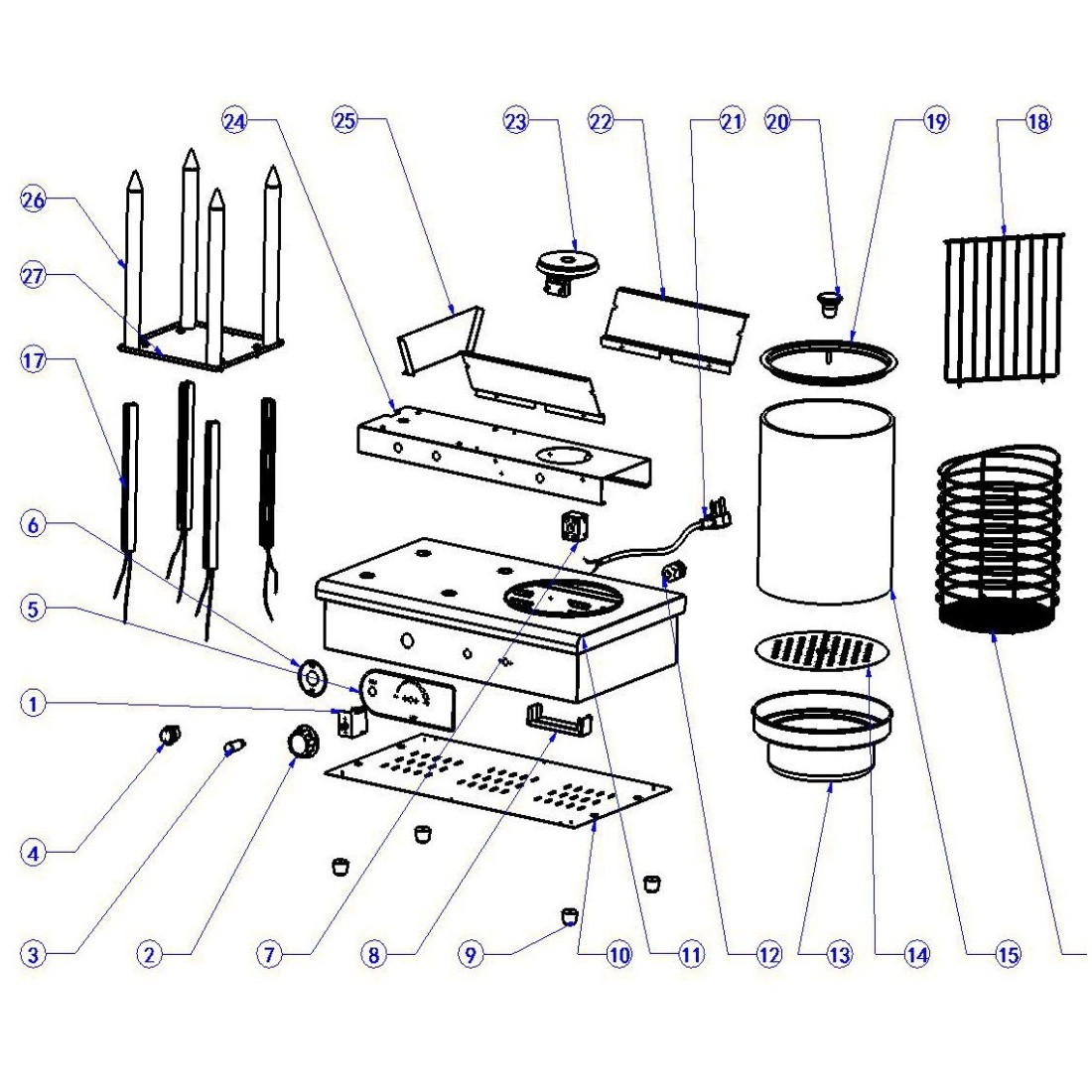 24 25 23 22 21 20 19 18

26

27

17

6

5

1

4

3 2 7 8 9 10 11 12 13 14 15