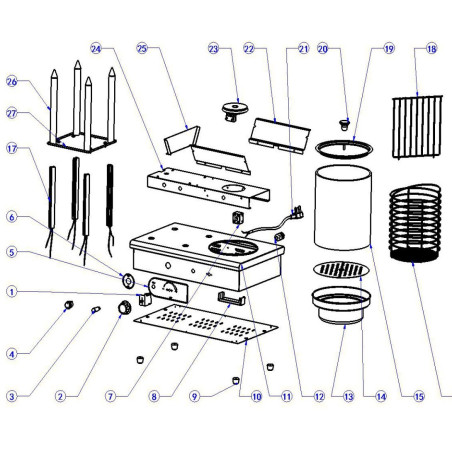 24
25
23
22
21
20
19
18
26
27
17
6
5
1
4
3
2
7
8
9
10
11
12
13
14
15