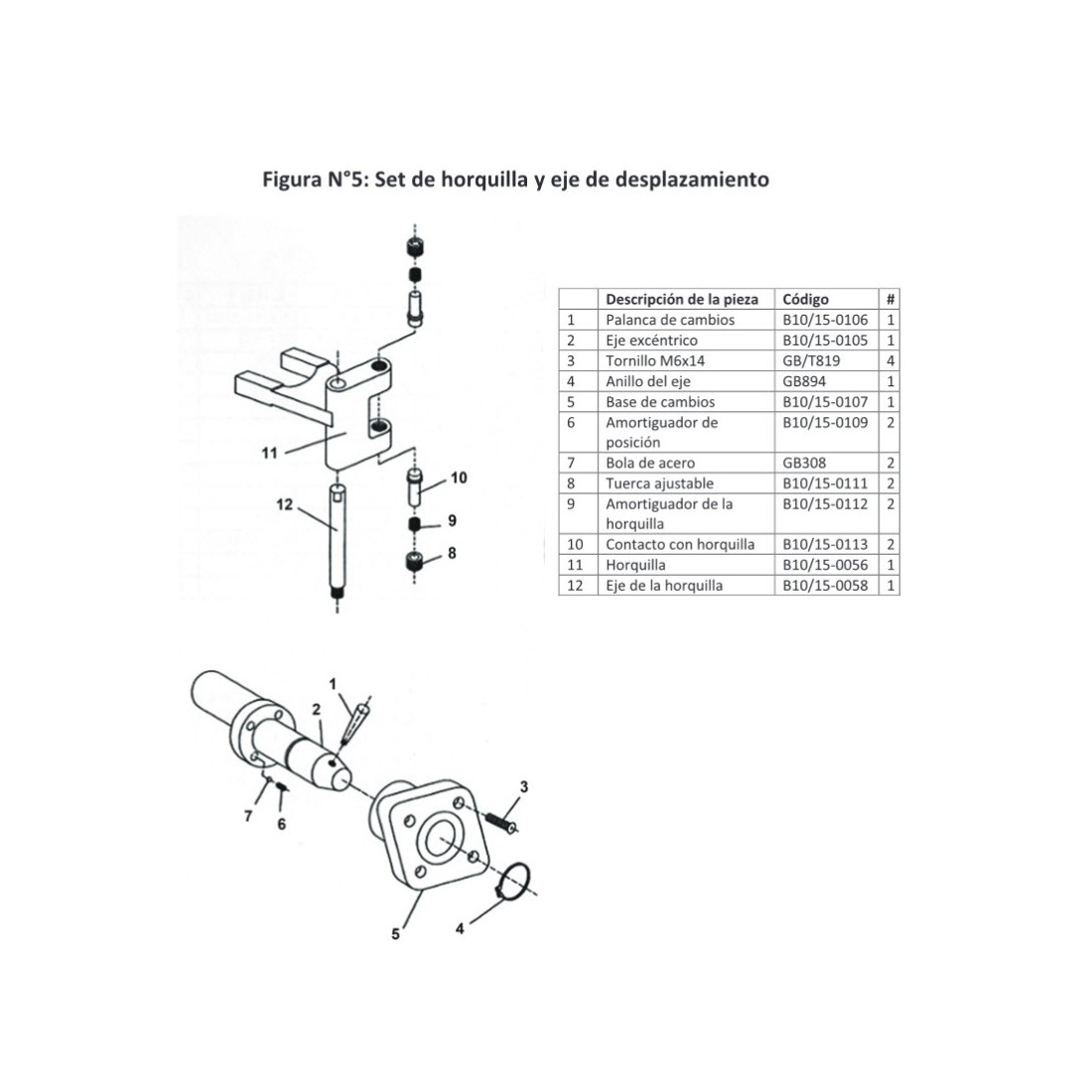 Figura N°5: Set de horquilla y eje de desplazamiento

11
12
10
9
8

| | Descripción de la pieza | Código | # |
|---|---|---|---|
| 1 | Palanca de cambios | B10/15-0106 | 1 |
| 2 | Eje excéntrico | B10/15-0105 | 1 |
| 3 | Tornillo M6x14 | GB/T819 | 4 |
| 4 | Anillo del eje | GB894 | 1 |
| 5 | Base de cambios | B10/15-0107 | 1 |
| 6 | Amortiguador de posición | B10/15-0109 | 2 |
| 7 | Bola de acero | GB308 | 2 |
| 8 | Tuerca ajustable | B10/15-0111 | 2 |
| 9 | Amortiguador de la horquilla | B10/15-0112 | 2 |
| 10 | Contacto con horquilla | B10/15-0113 | 2 |
| 11 | Horquilla | B10/15-0056 | 1 |
| 12 | Eje de la horquilla | B10/15-0058 | 1 |

1
2
7
6
3
5
4