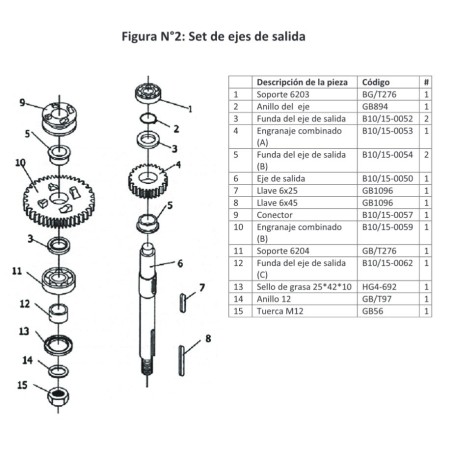 Figura N°2: Set de ejes de salida

9
5
10
3
11
12
13
14
15
1
2
3
4
5
6
7
8

| | Descripción de la pieza | Código | # |
|---|---|---|---|
| 1 | Soporte 6203 | BG/T276 | 1 |
| 2 | Anillo del eje | GB894 | 1 |
| 3 | Funda del eje de salida | B10/15-0052 | 2 |
| 4 | Engranaje combinado (A) | B10/15-0053 | 1 |
| 5 | Funda del eje de salida (B) | B10/15-0054 | 2 |
| 6 | Eje de salida | B10/15-0050 | 1 |
| 7 | Llave 6x25 | GB1096 | 1 |
| 8 | Llave 6x45 | GB1096 | 1 |
| 9 | Conector | B10/15-0057 | 1 |
| 10 | Engranaje combinado (B) | B10/15-0059 | 1 |
| 11 | Soporte 6204 | GB/T276 | 1 |
| 12 | Funda del eje de salida (C) | B10/15-0062 | 1 |
| 13 | Sello de grasa 25*42*10 | HG4-692 | 1 |
| 14 | Anillo 12 | GB/T97 | 1 |
| 15 | Tuerca M12 | GB56 | 1 |