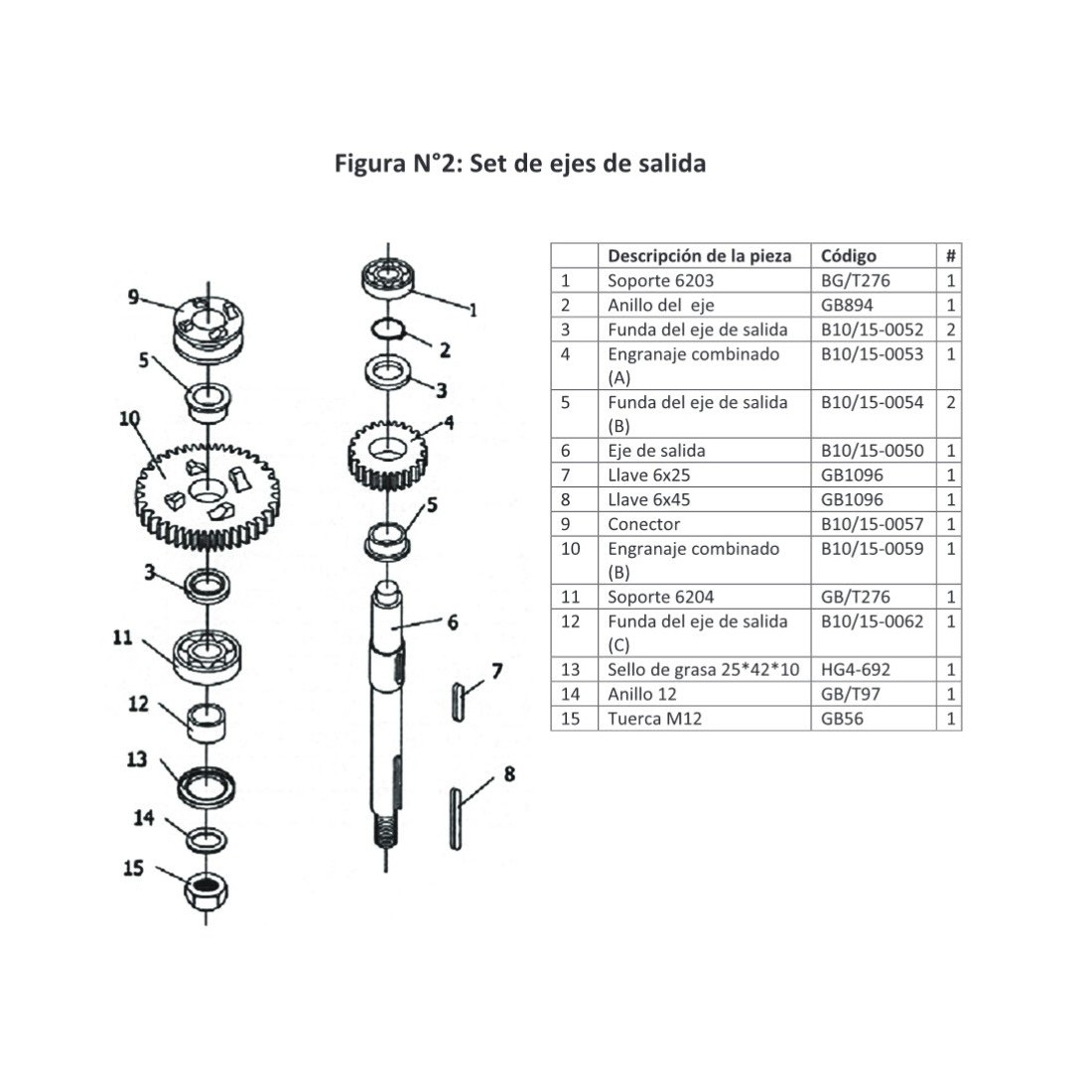 Figura N°2: Set de ejes de salida

9
5
10
3
11
12
13
14
15
1
2
3
4
5
6
7
8

| | Descripción de la pieza | Código | # |
|---|---|---|---|
| 1 | Soporte 6203 | BG/T276 | 1 |
| 2 | Anillo del eje | GB894 | 1 |
| 3 | Funda del eje de salida | B10/15-0052 | 2 |
| 4 | Engranaje combinado (A) | B10/15-0053 | 1 |
| 5 | Funda del eje de salida (B) | B10/15-0054 | 2 |
| 6 | Eje de salida | B10/15-0050 | 1 |
| 7 | Llave 6x25 | GB1096 | 1 |
| 8 | Llave 6x45 | GB1096 | 1 |
| 9 | Conector | B10/15-0057 | 1 |
| 10 | Engranaje combinado (B) | B10/15-0059 | 1 |
| 11 | Soporte 6204 | GB/T276 | 1 |
| 12 | Funda del eje de salida (C) | B10/15-0062 | 1 |
| 13 | Sello de grasa 25*42*10 | HG4-692 | 1 |
| 14 | Anillo 12 | GB/T97 | 1 |
| 15 | Tuerca M12 | GB56 | 1 |