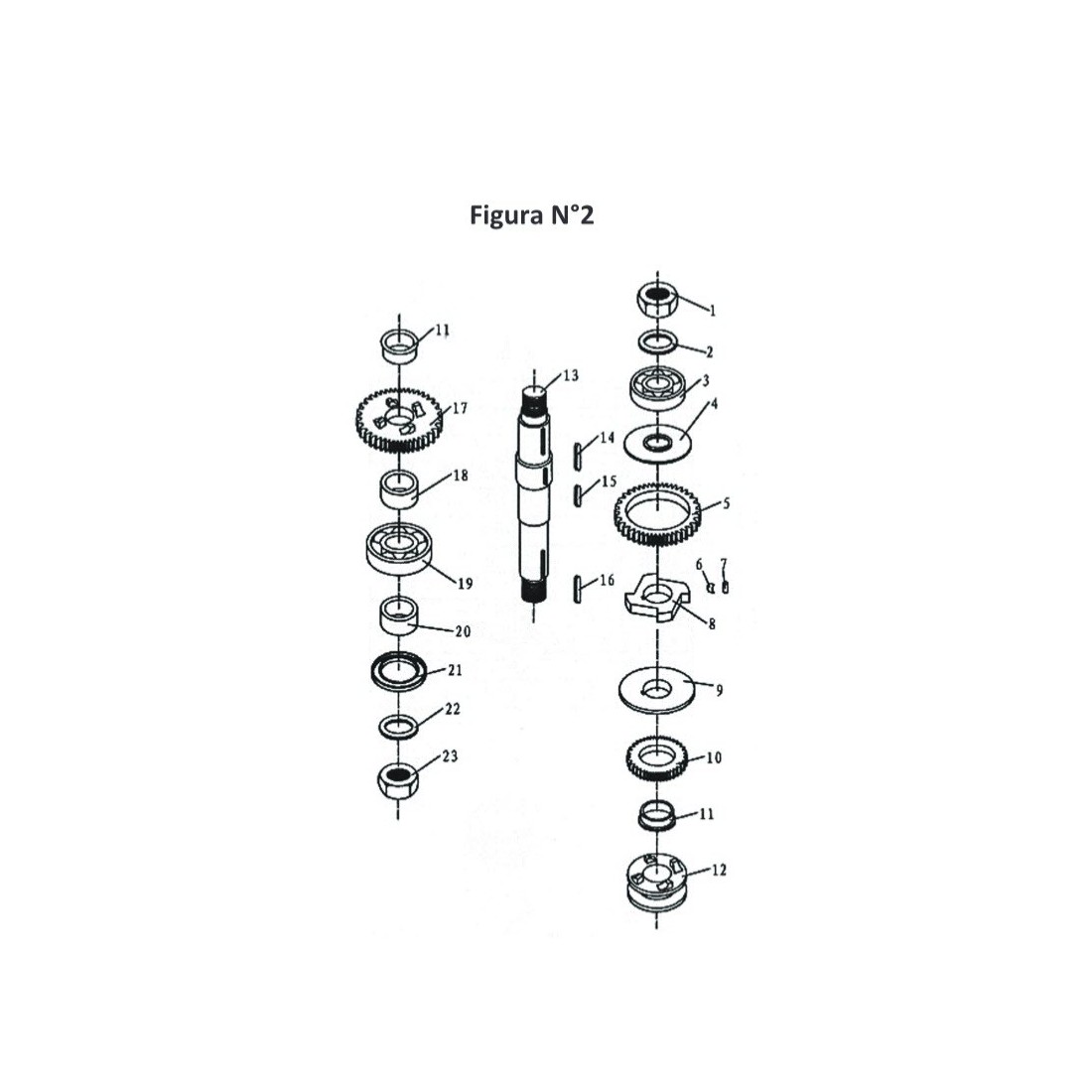 Figura N°2

11
17
18
19
20
21
22
23

13
14
15
16

1
2
3
4
5
6
7
8
9
10
11
12