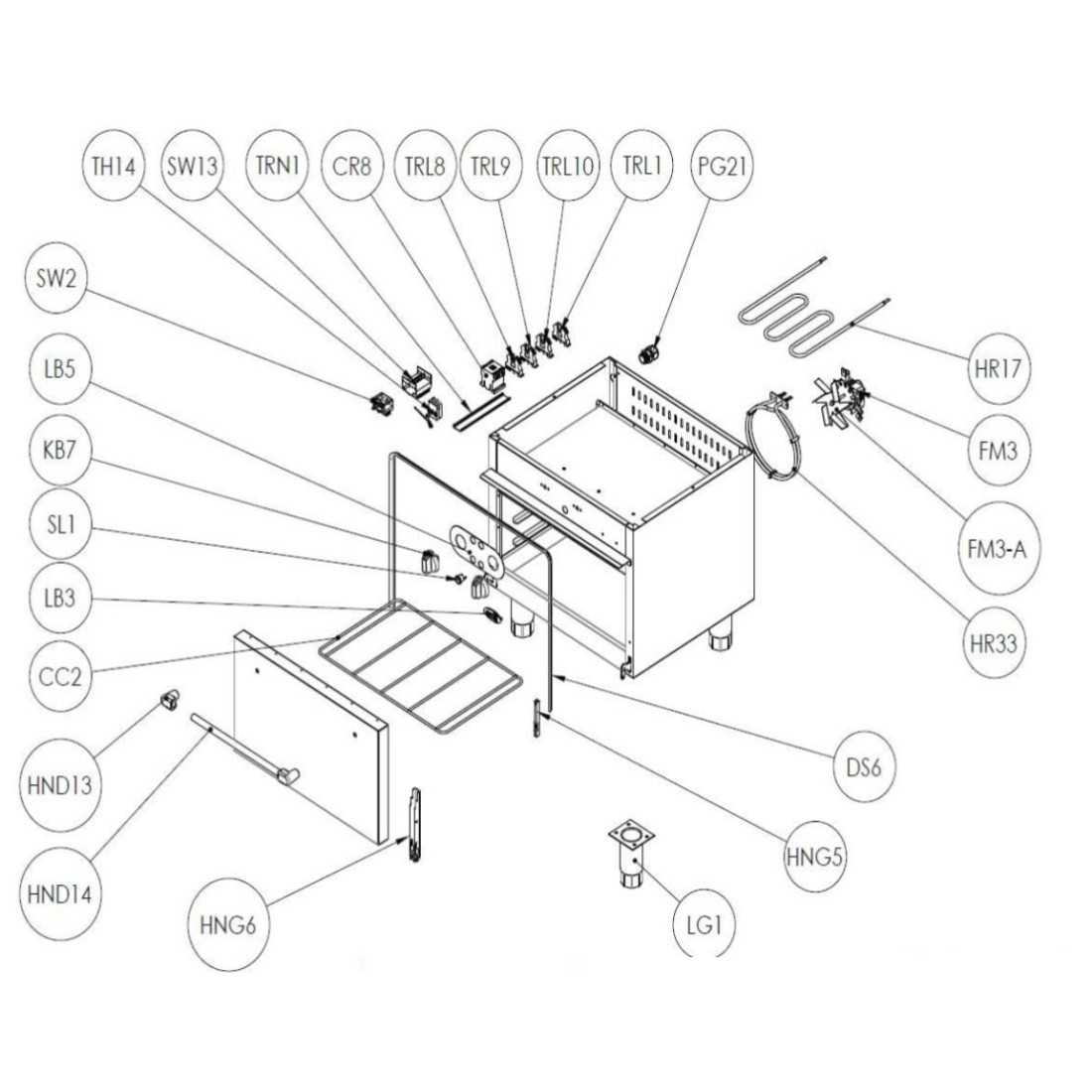 TH14
SW13
TRN1
CR8
TRL8
TRL9
TRL10
TRL1
PG21
SW2
LB5
KB7
SL1
LB3
CC2
HND13
HND14
HNG6
HR17
FM3
FM3-A
HR33
DS6
HNG5
LG1