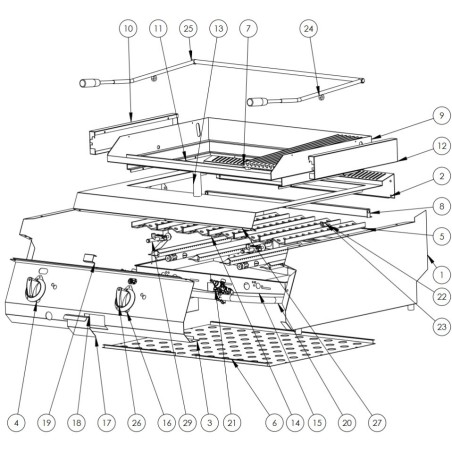 10 11 25 13 7 24

9
12
2
8
5
1
22
23

4 19 18 17 26 16 29 3 21 6 14 15 20 27