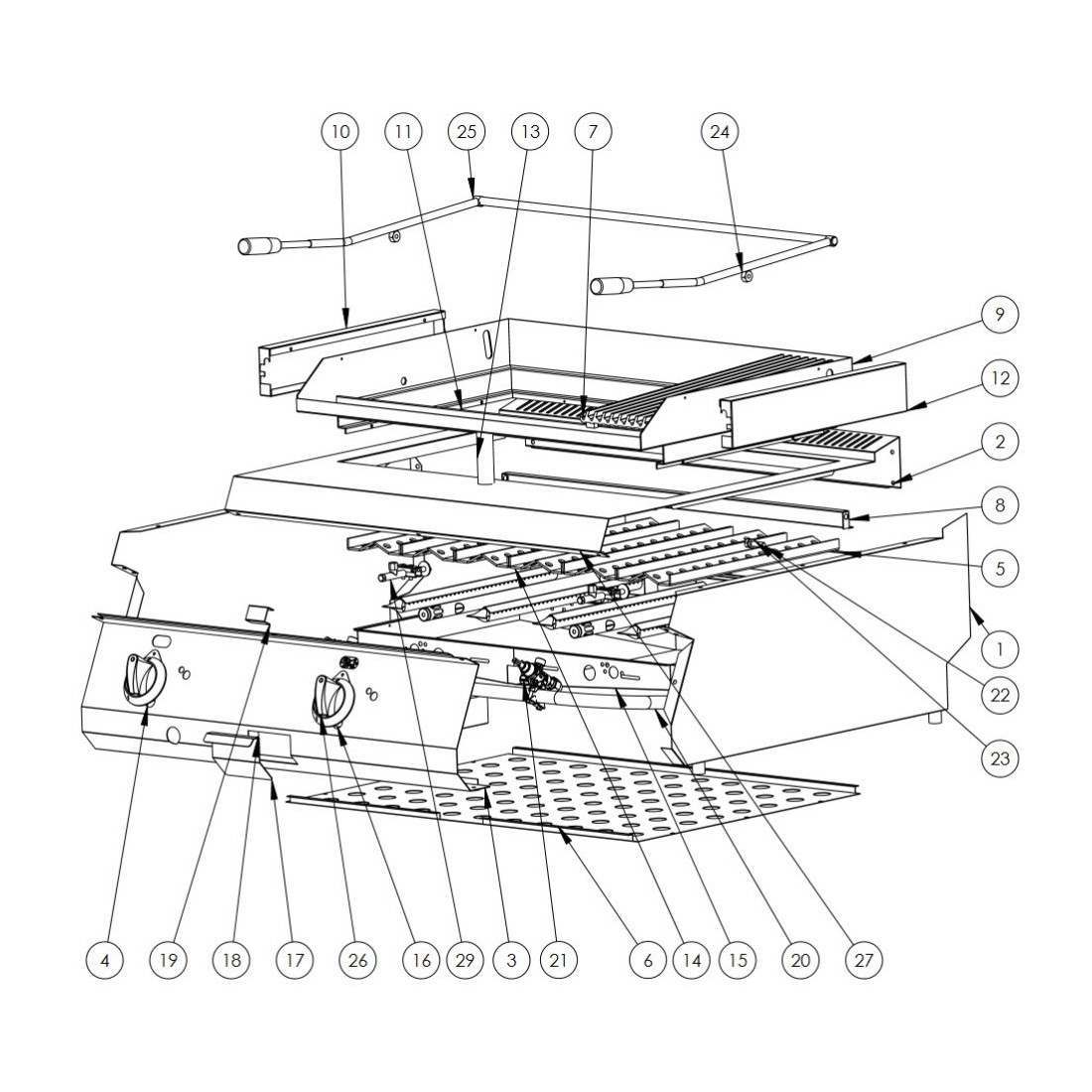 10
11
25
13
7
24
9
12
2
8
5
1
22
23
4
19
18
17
26
16
29
3
21
6
14
15
20
27