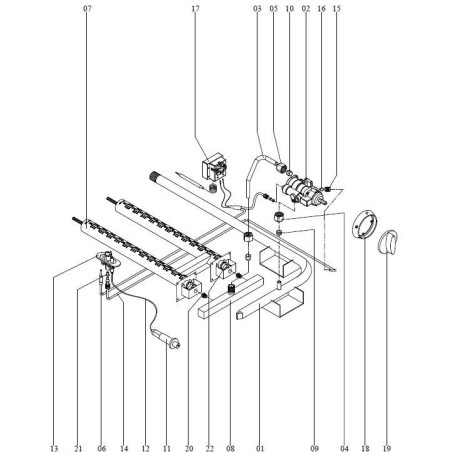 07
17
03
05
10
02
16
15
13
21
06
14
12
11
20
22
08
01
09
04
18
19