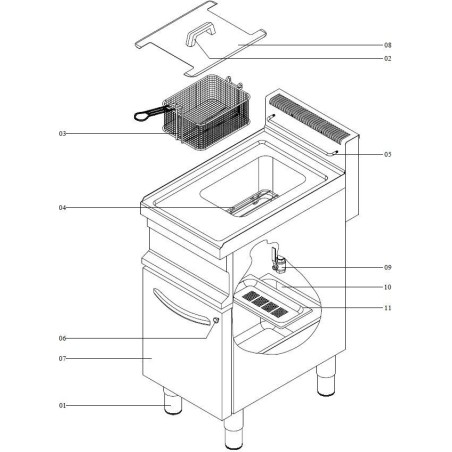 08
02
03
05
04
09
10
11
06
07
01