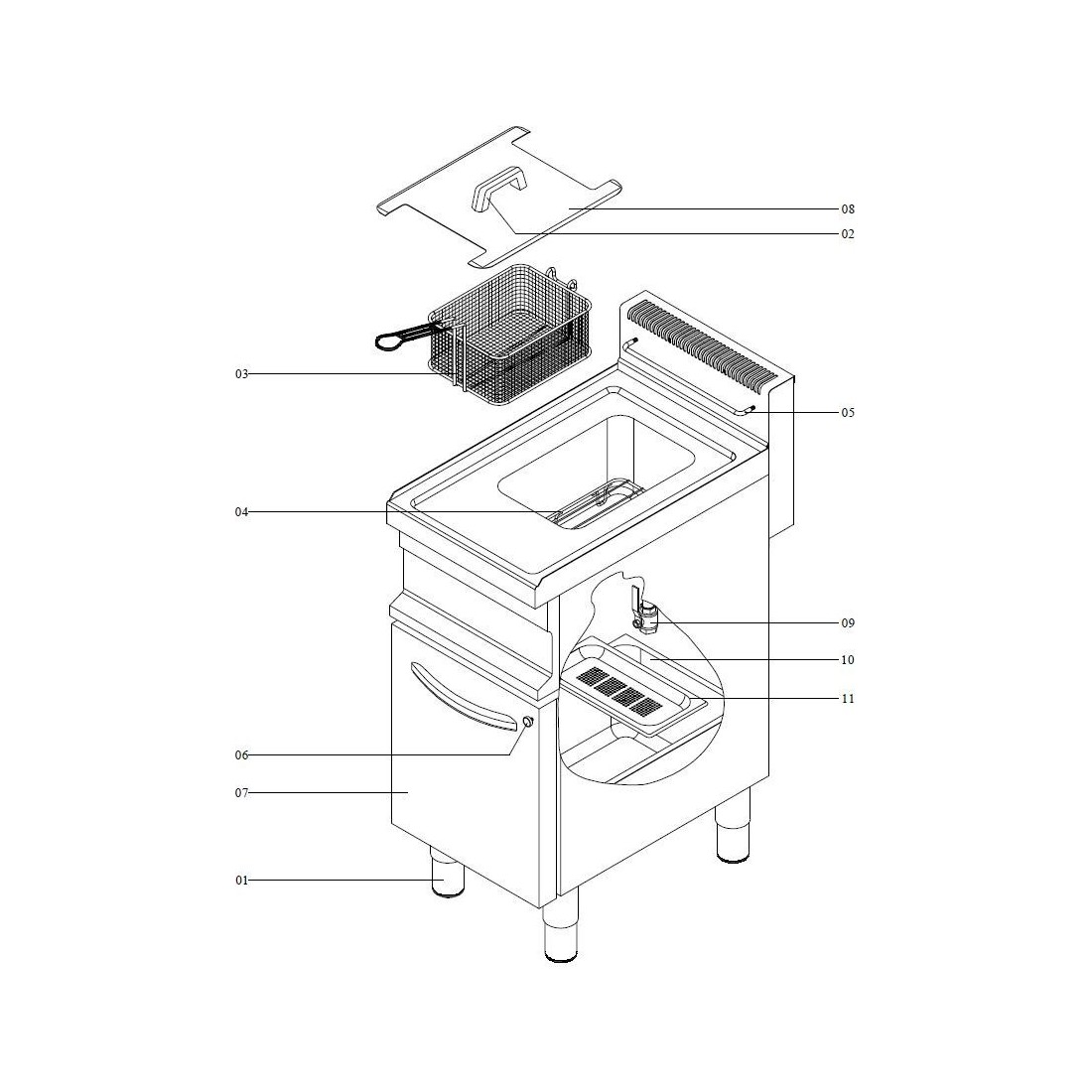 08
02
03
05
04
09
10
11
06
07
01