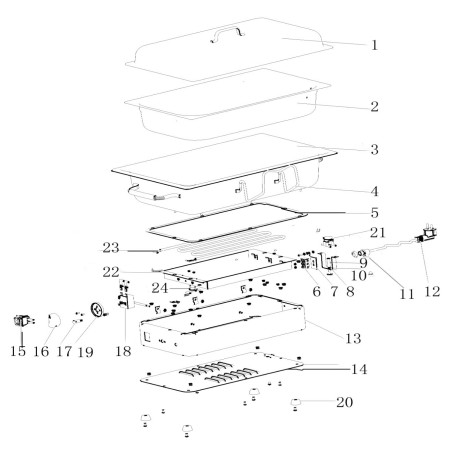 1
2
3
4
5
21
23
9
22
10
24
6
7
8
11
12
13
15
16
17
19
18
14
20