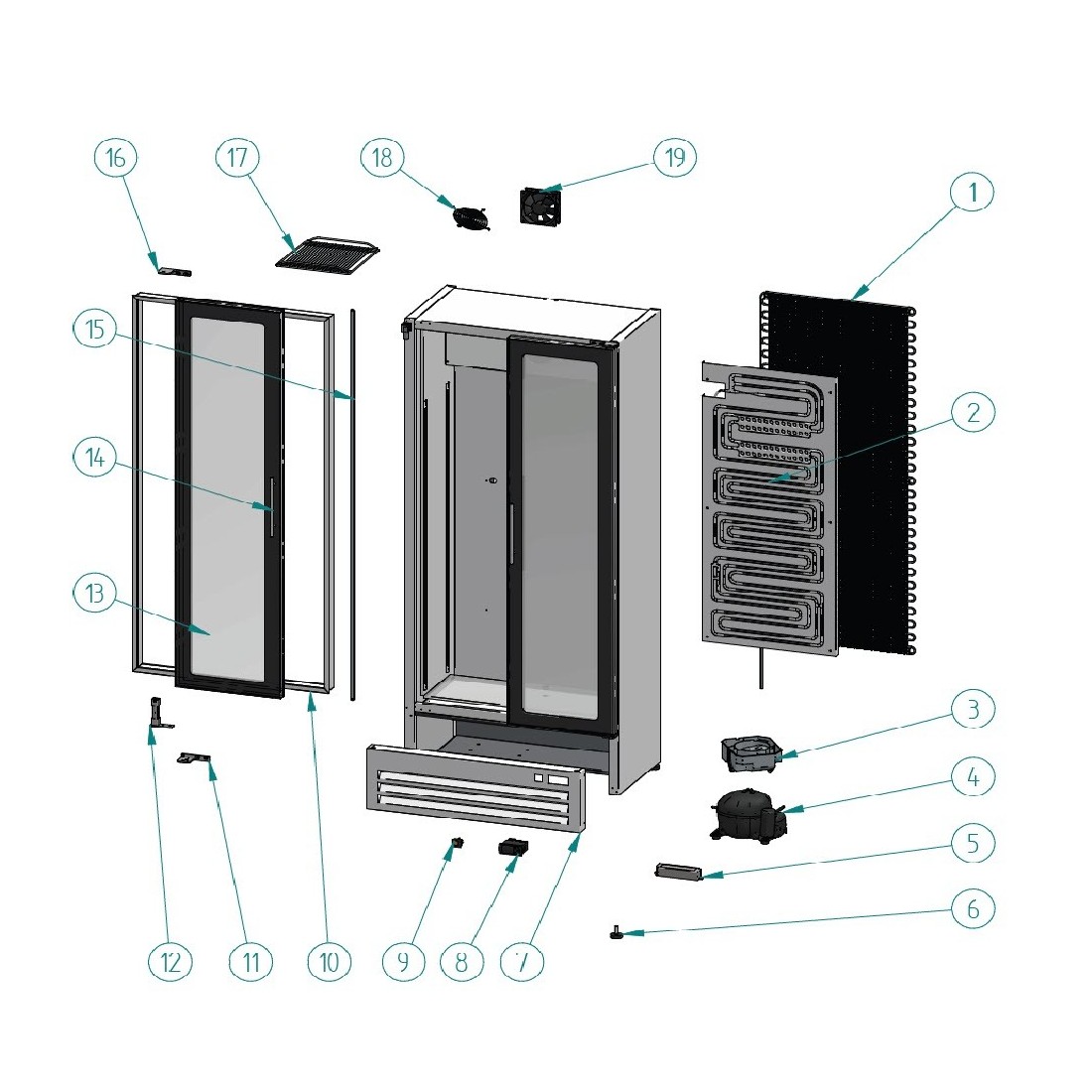 16
17
18
19
1
15
2
14
13
3
4
5
6
12
11
10
9
8
7