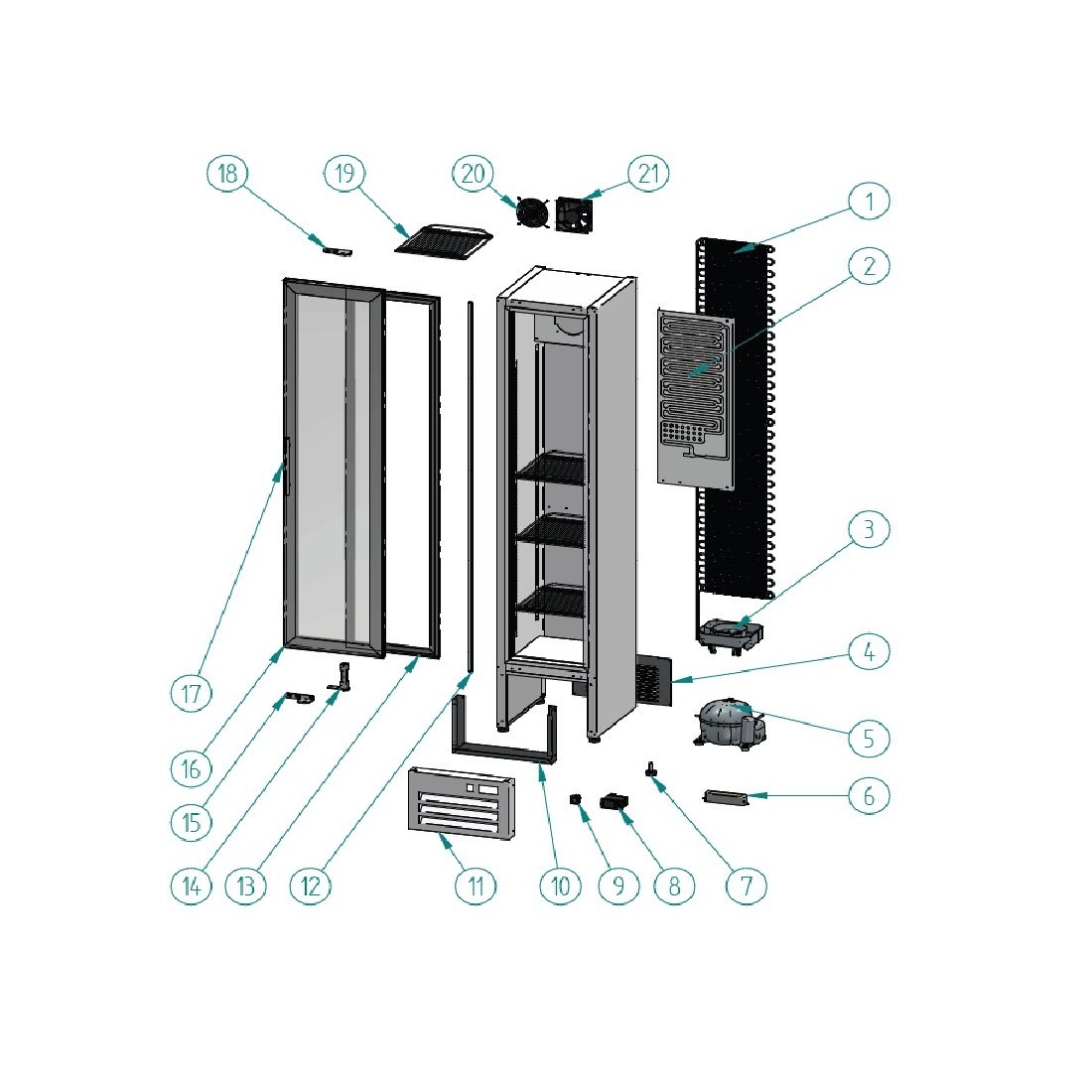 18
19
20
21
1
2
3
4
5
6
17
16
15
14
13
12
11
10
9
8
7